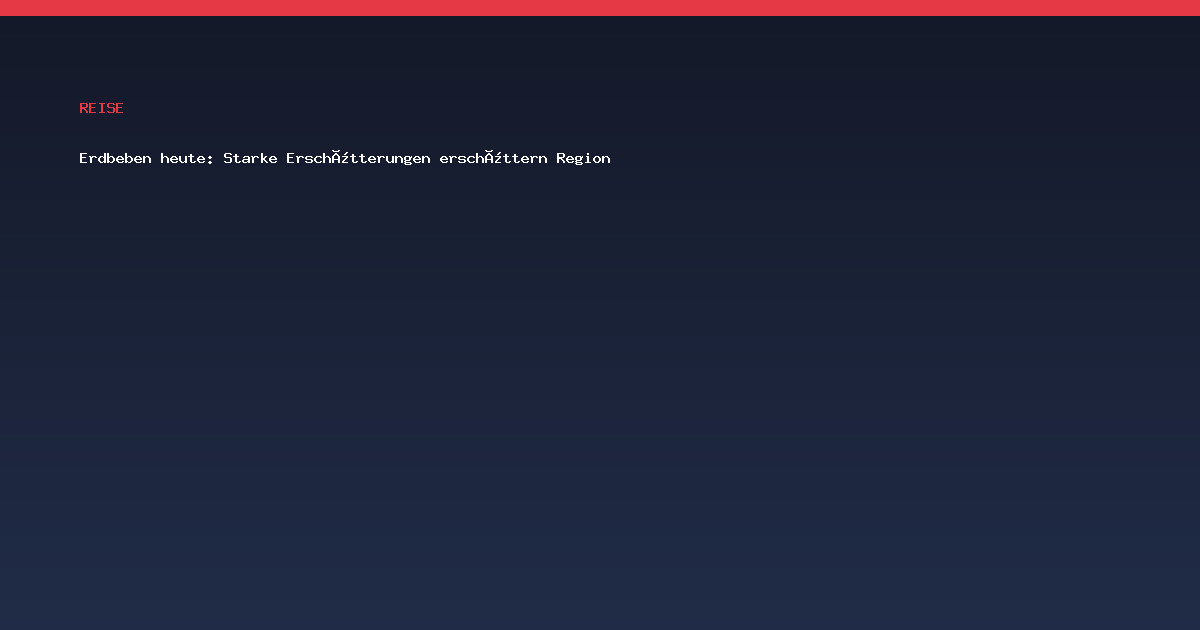 REISE

Erdbeben heute: Starke ErschĂźtterungen erschĂźttern Region