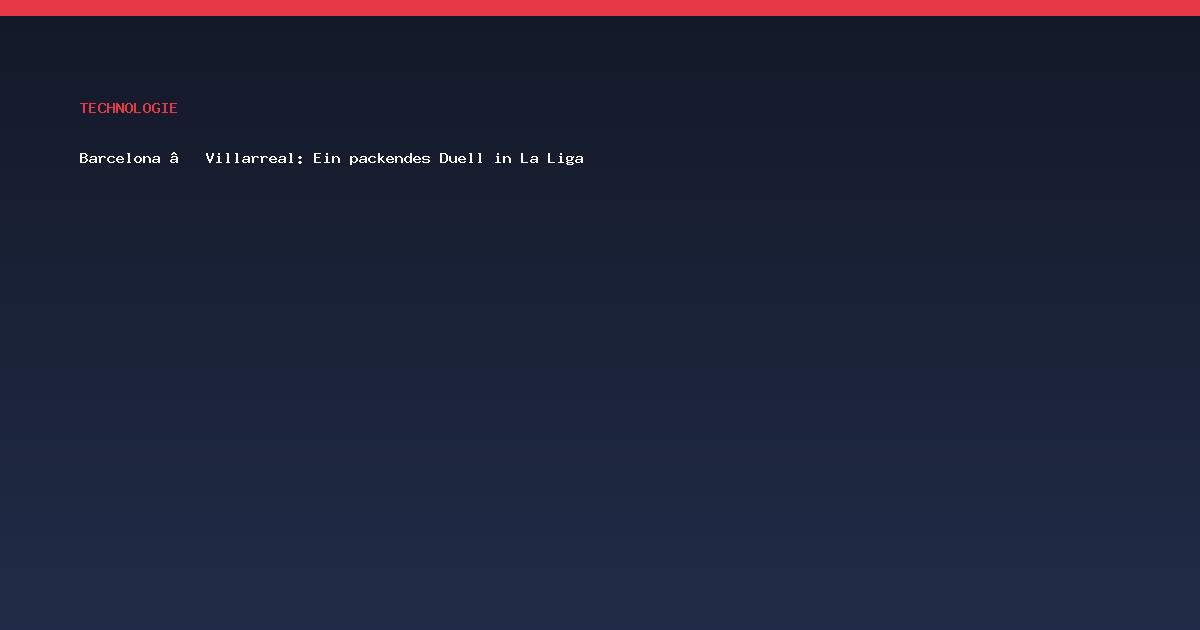 TECHNOLOGIE

Barcelona â Villarreal: Ein packendes Duell in La Liga